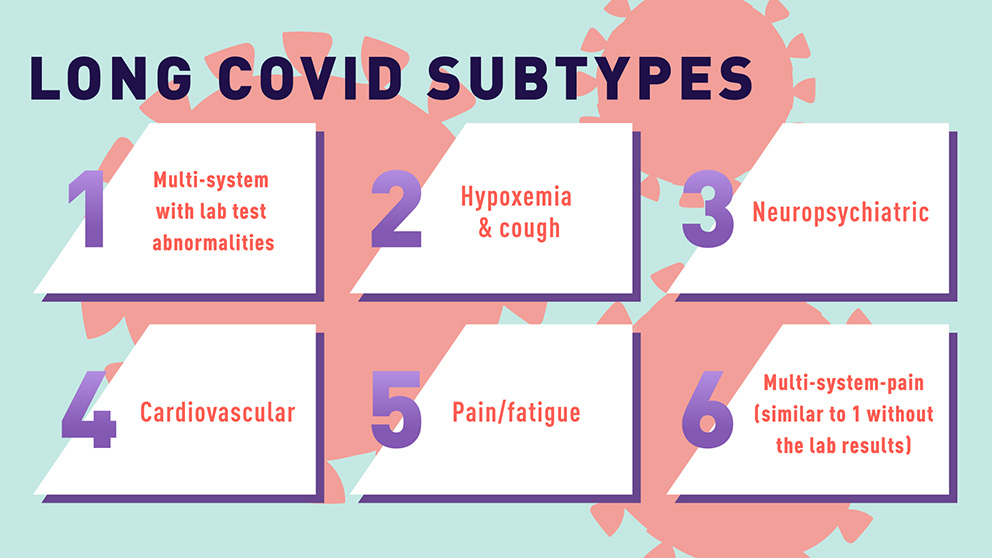 LONG COVID SUBTYPES

1 Multi-system with lab test abnormalities

2 Hypoxemia & cough

3 Neuropsychiatric

4 Cardiovascular

5 Pain/fatigue

6 Multi-system-pain (similar to 1 without the lab results)